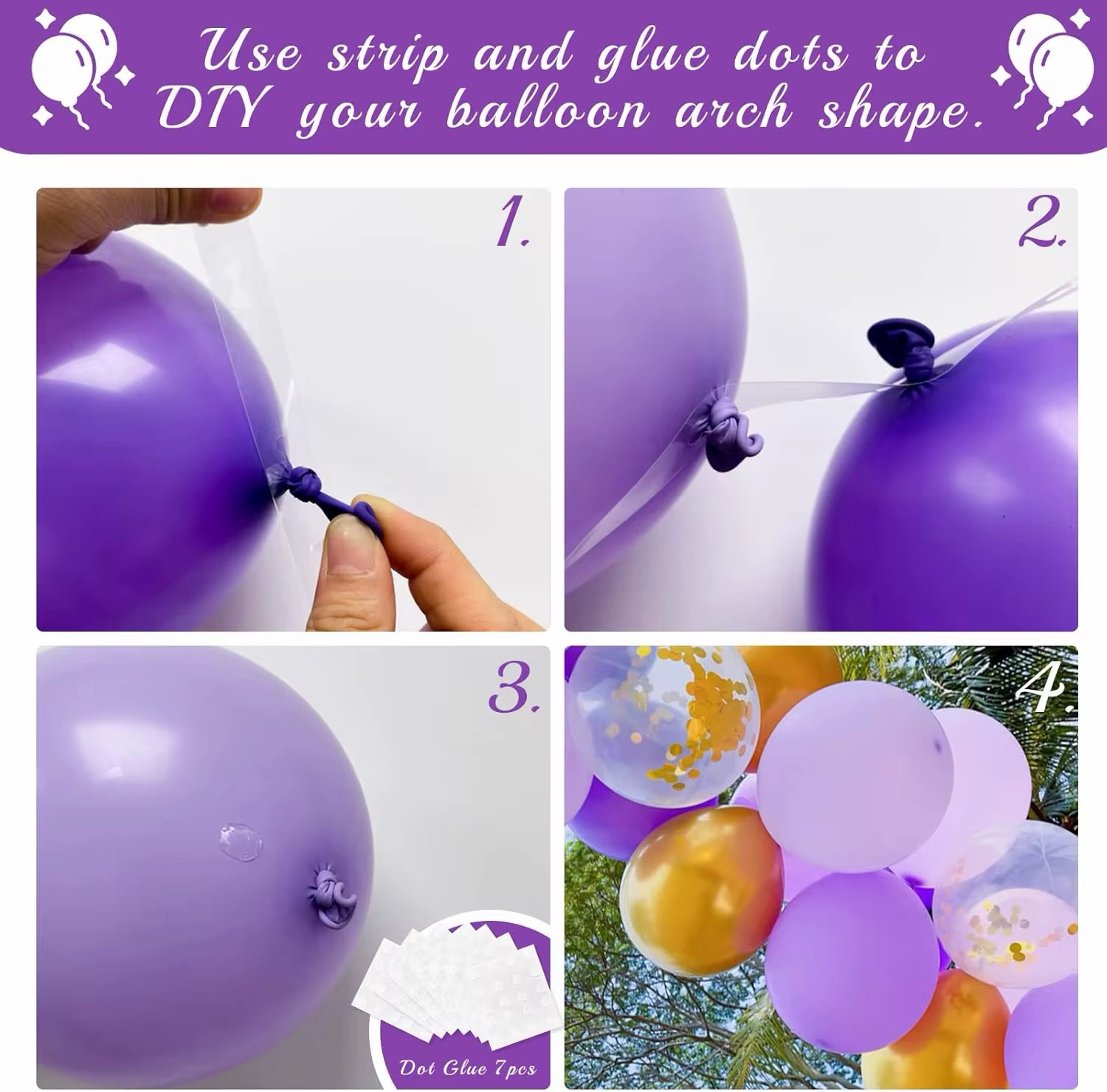 Use strip and glue dots to DIY your balloon arch shape.

1.

2.

3.

Dot Glue 7pcs

4.